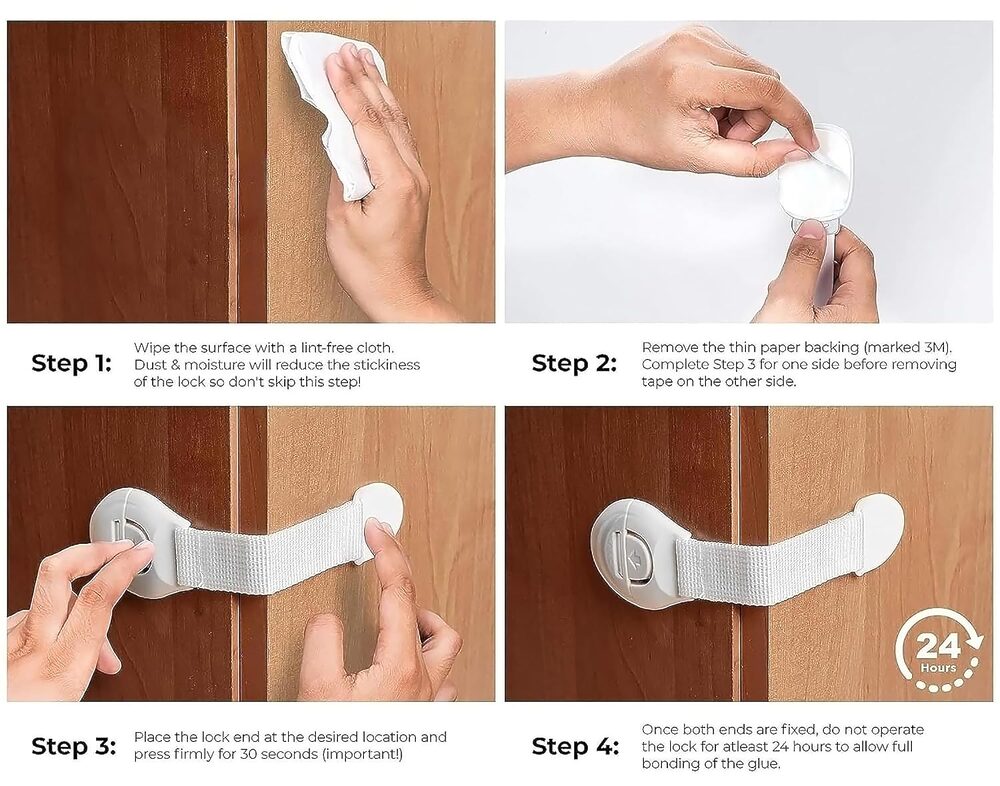 Step 1: Wipe the surface with a lint-free cloth. Dust & moisture will reduce the stickiness of the lock so don't skip this step!

Step 2: Remove the thin paper backing (marked 3M). Complete Step 3 for one side before removing tape on the other side.

Step 3: Place the lock end at the desired location and press firmly for 30 seconds (important!)

24 Hours

Step 4: Once both ends are fixed, do not operate the lock for atleast 24 hours to allow full bonding of the glue.